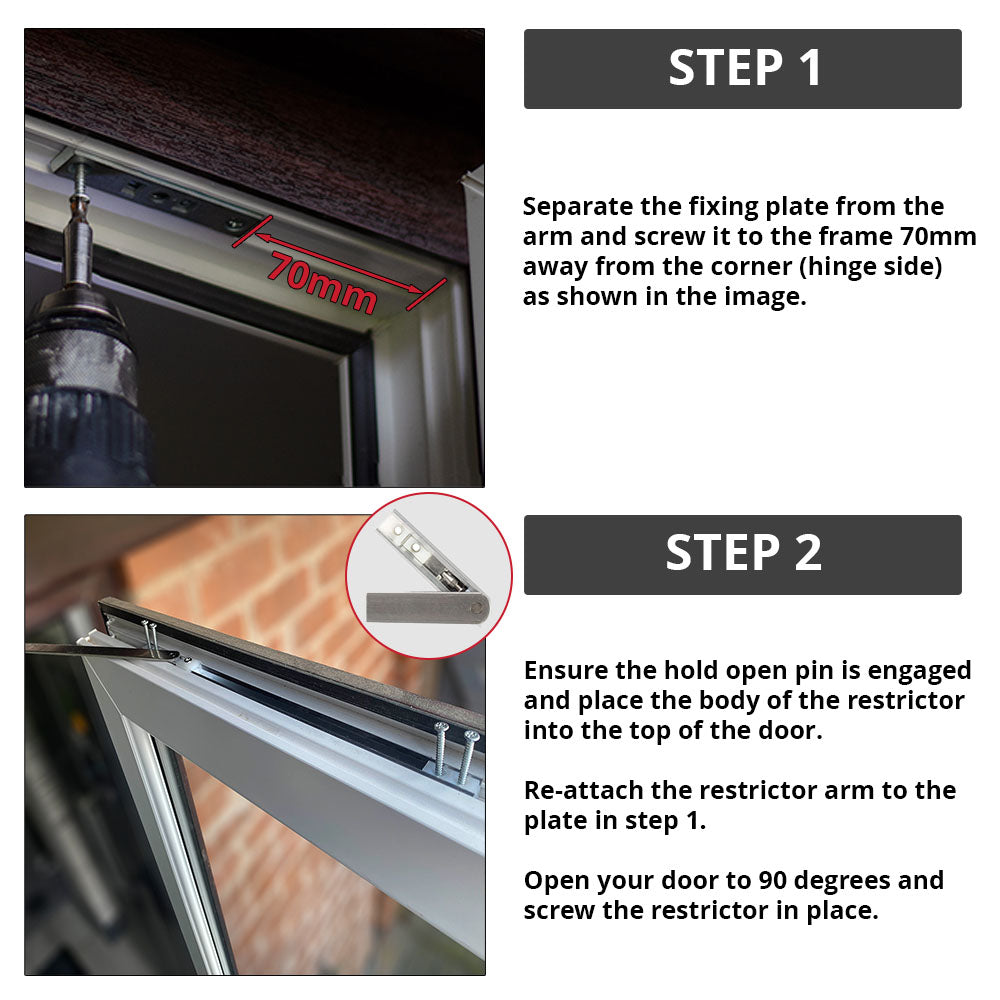 70mm

STEP 1

Separate the fixing plate from the arm and screw it to the frame 70mm away from the corner (hinge side) as shown in the image.

STEP 2

Ensure the hold open pin is engaged and place the body of the restrictor into the top of the door.

Re-attach the restrictor arm to the plate in step 1.

Open your door to 90 degrees and screw the restrictor in place.